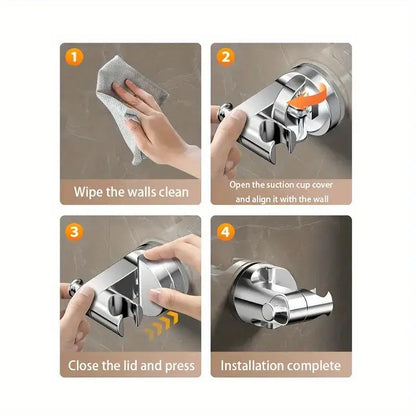 1

Wipe the walls clean

2

Open the suction cup cover and align it with the wall

3

Close the lid and press

4

Installation complete